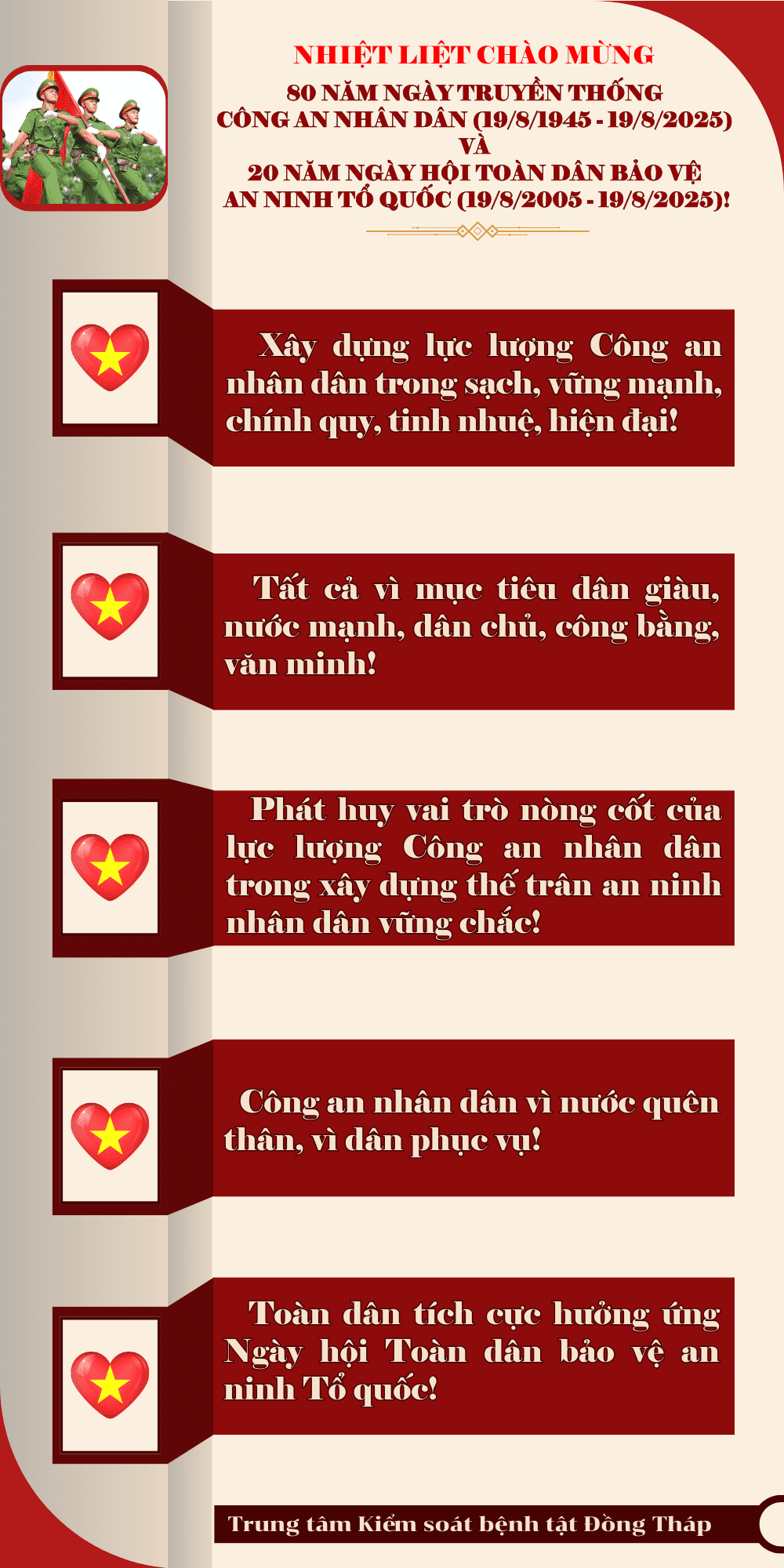 NHIỆT LIỆT CHÀO MỪNG
80 NĂM NGÀY TRUYỀN THỐNG CÔNG AN NHÂN DÂN (19/8/1945 - 19/8/2025) VÀ 20 NĂM NGÀY HỘI TOÀN DÂN BẢO VỆ AN NINH TỔ QUỐC (19/8/2005 - 19/8/2025)!

Xây dựng lực lượng Công an nhân dân trong sạch, vững mạnh, chính quy, tinh nhuệ, hiện đại!

Tất cả vì mục tiêu dân giàu, nước mạnh, dân chủ, công bằng, văn minh!

Phát huy vai trò nòng cốt của lực lượng Công an nhân dân trong xây dựng thế trận an ninh nhân dân vững chắc!

Công an nhân dân vì nước quên thân, vì dân phục vụ!

Toàn dân tích cực hưởng ứng Ngày hội Toàn dân bảo vệ an ninh Tổ quốc!

Trung tâm Kiểm soát bệnh tật Đồng Tháp