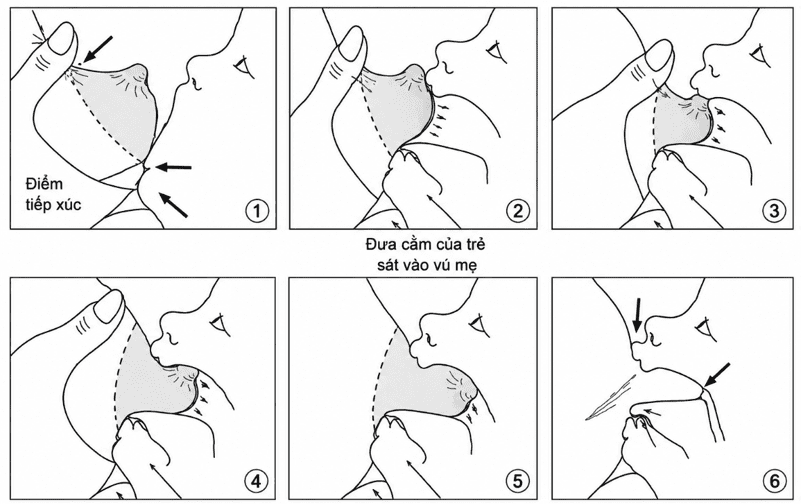 Điểm tiếp xúc

1

2

3

Đưa cằm của trẻ sát vào vú mẹ

4

5

6